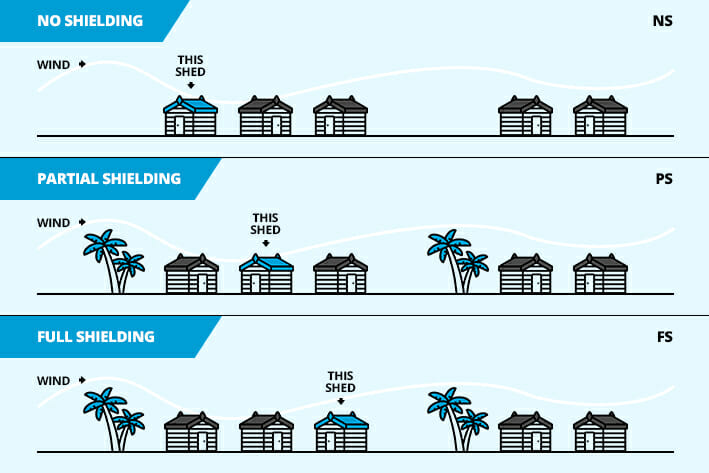 NO SHIELDING

NS

WIND

THIS SHED

PARTIAL SHIELDING

PS

WIND

THIS SHED

FULL SHIELDING

FS

WIND

THIS SHED